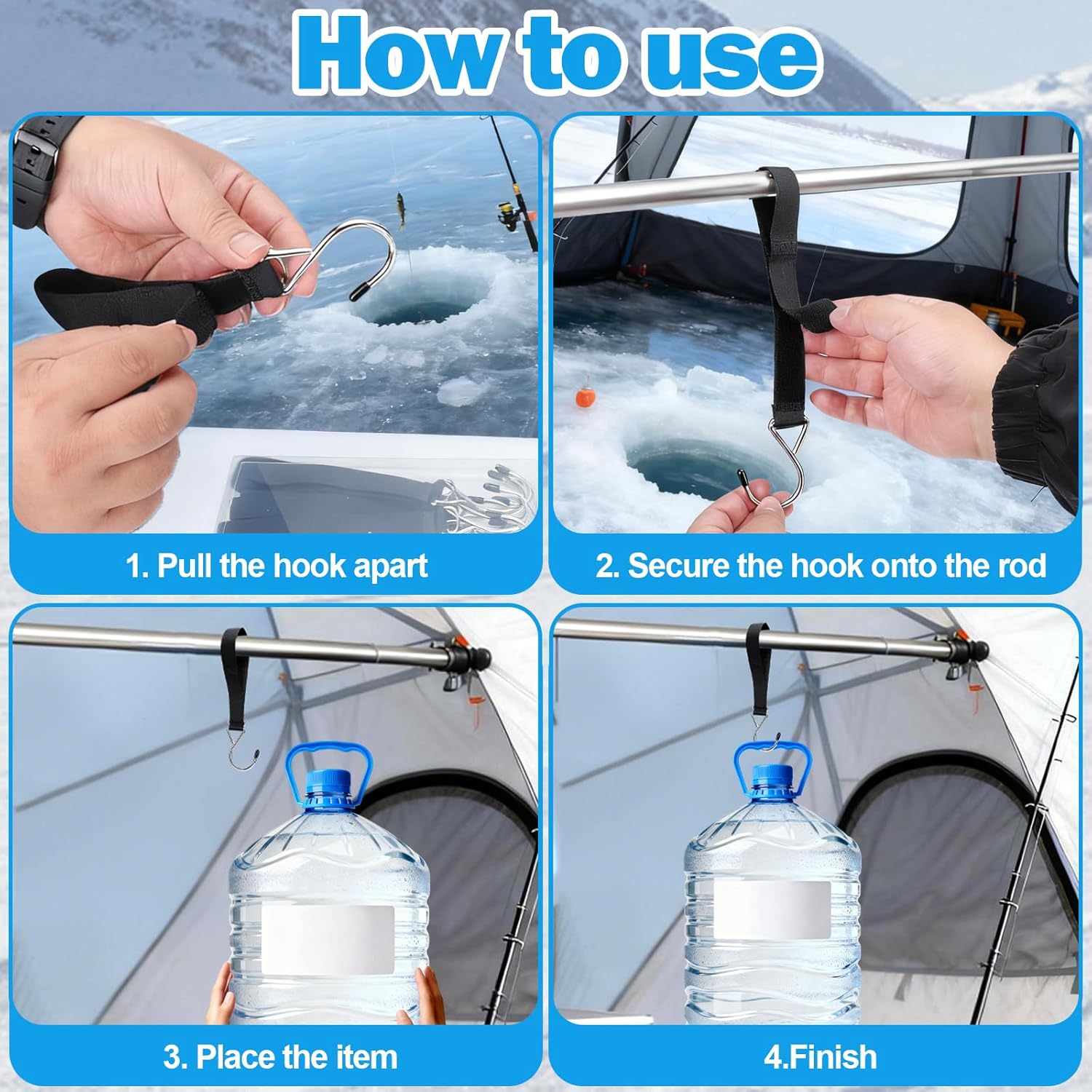 How to use

1. Pull the hook apart

2. Secure the hook onto the rod

3. Place the item

4.Finish